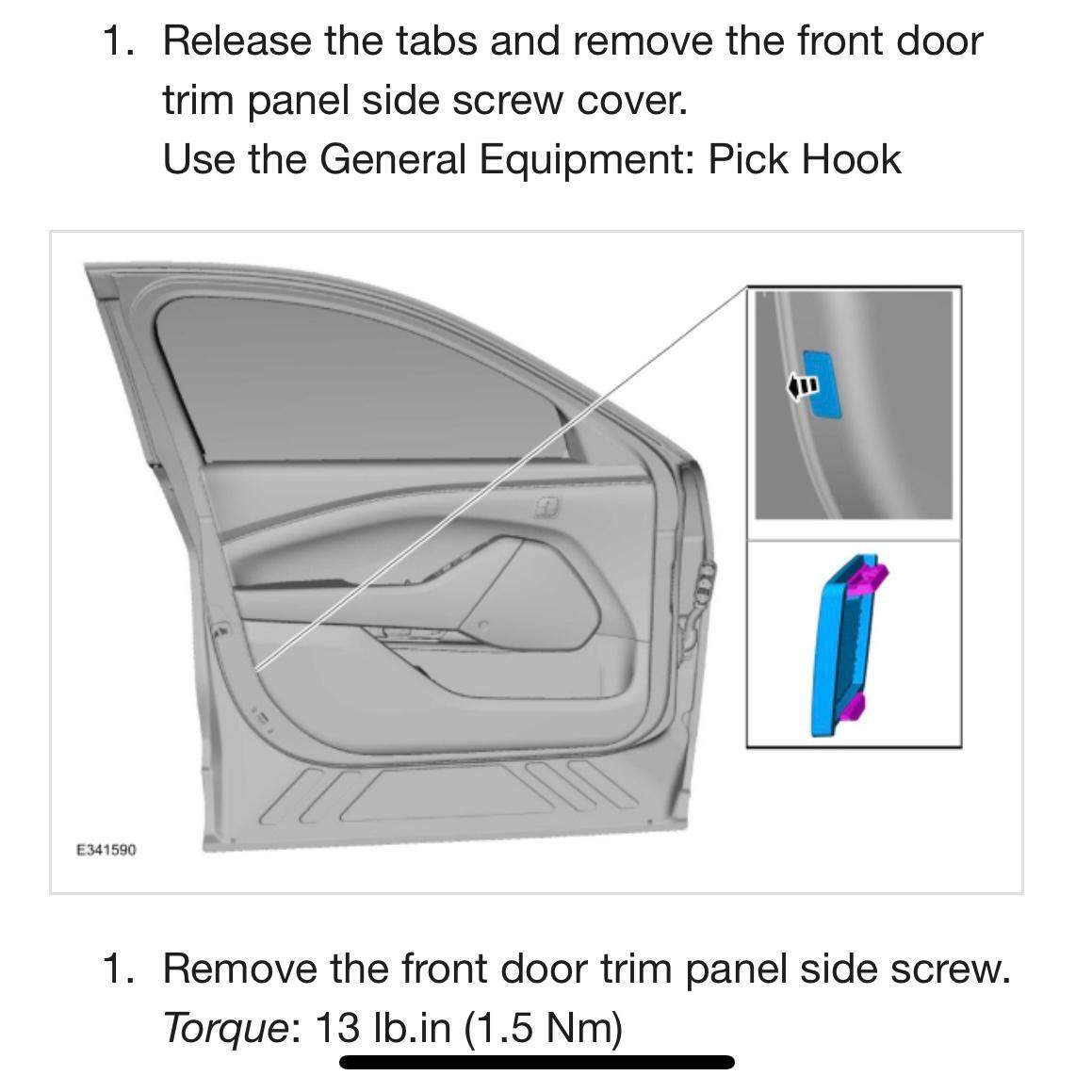 1. Release the tabs and remove the front door trim panel side screw cover.
Use the General Equipment: Pick Hook

E341590

1. Remove the front door trim panel side screw.
Torque: 13 lb.in (1.5 Nm)