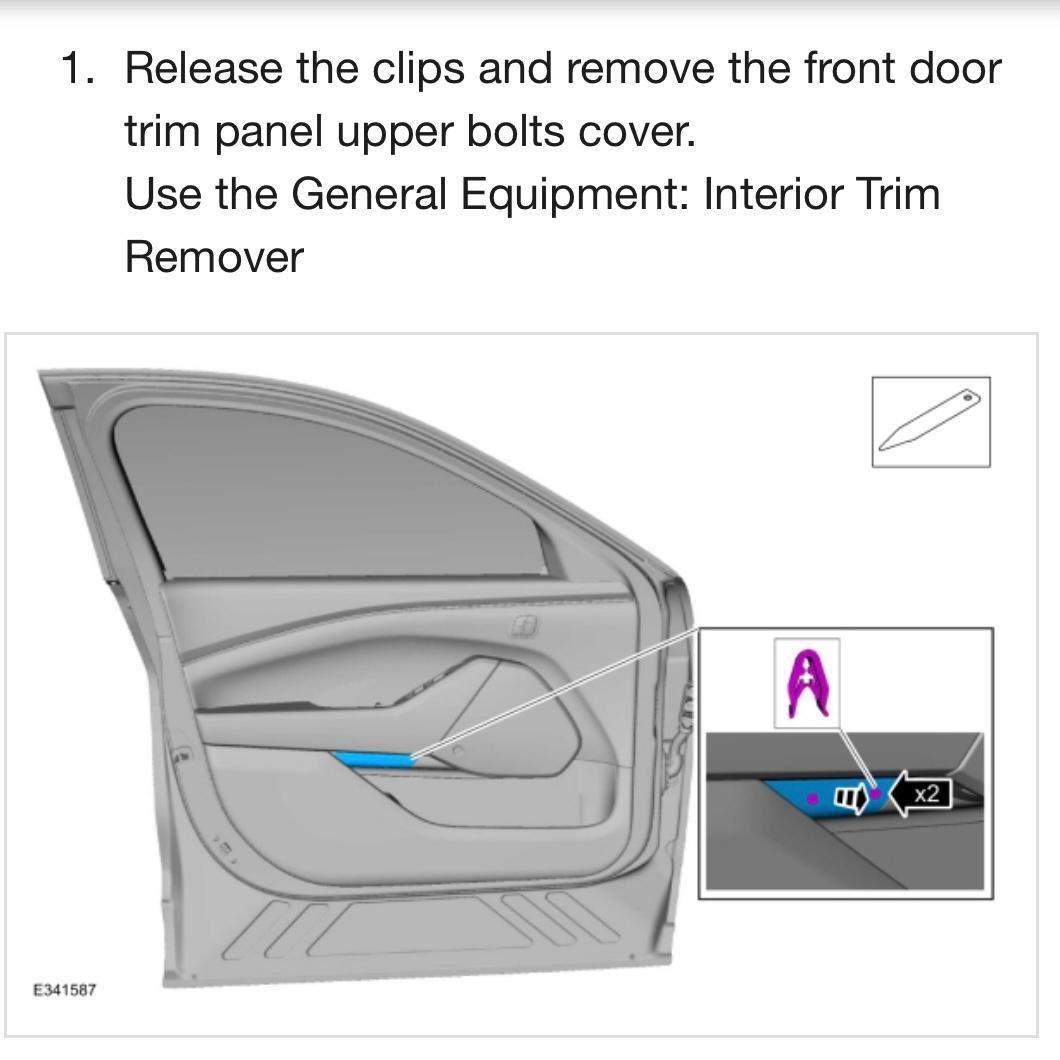 1. Release the clips and remove the front door trim panel upper bolts cover.
Use the General Equipment: Interior Trim Remover

x2

E341587